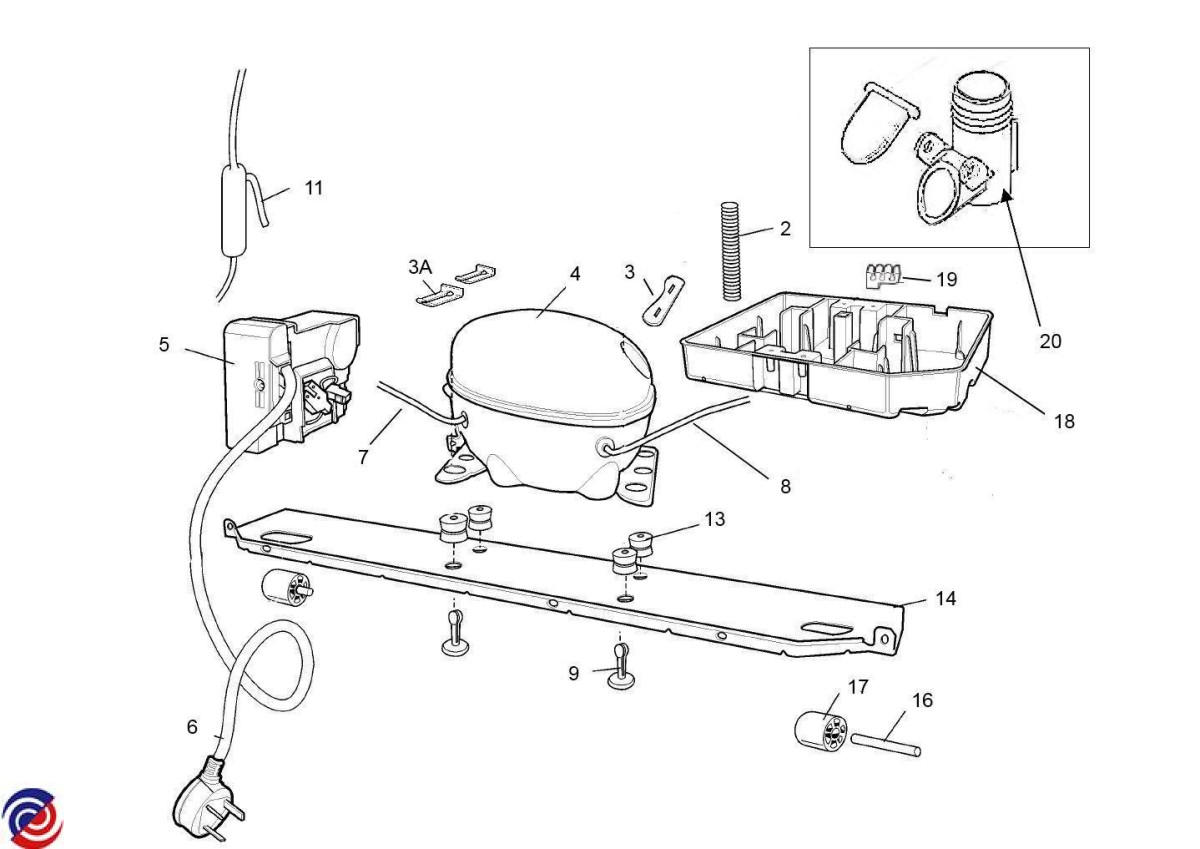 11
2
3A
4
3
19
20
5
18
7
8
13
14
9
17
16
6